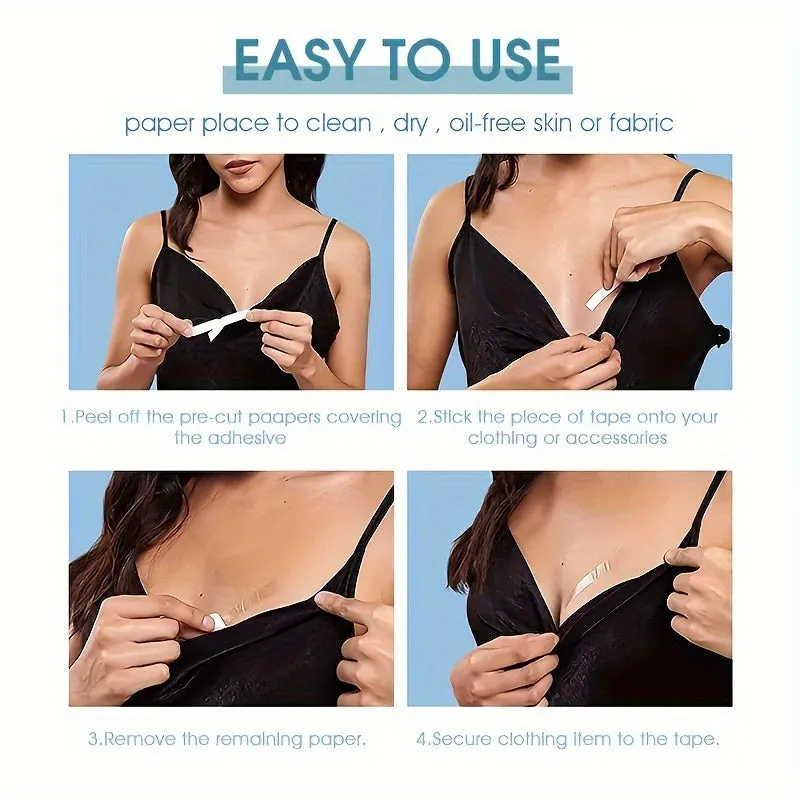 EASY TO USE

paper place to clean , dry , oil-free skin or fabric

1.Peel off the pre-cut paapers covering the adhesive

2.Stick the piece of tape onto your clothing or accessories

3.Remove the remaining paper.

4.Secure clothing item to the tape.